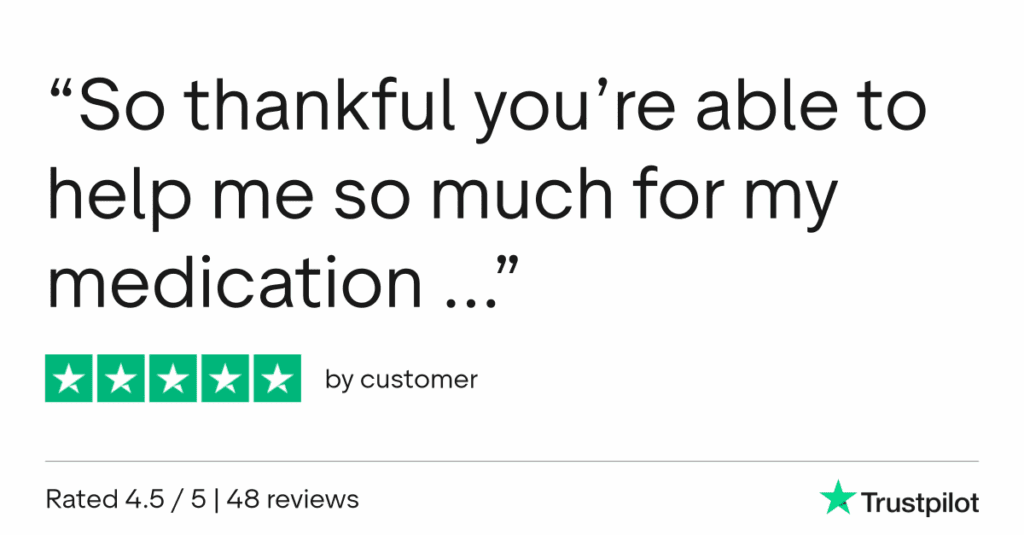 "So thankful you're able to help me so much for my medication ..."

by customer

Rated 4.5 / 5 | 48 reviews

Trustpilot